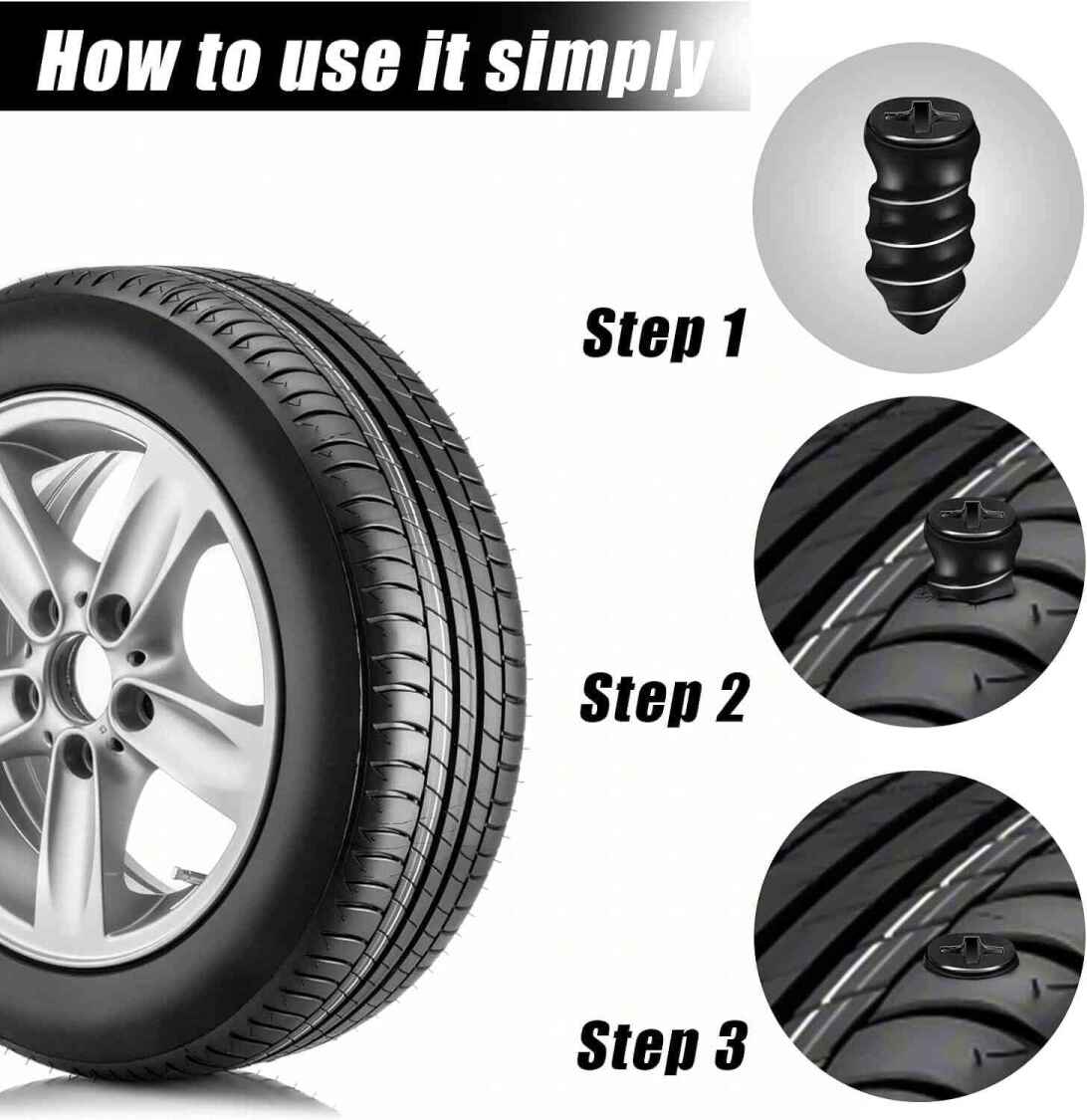 How to use it simply

Step 1

Step 2

Step 3